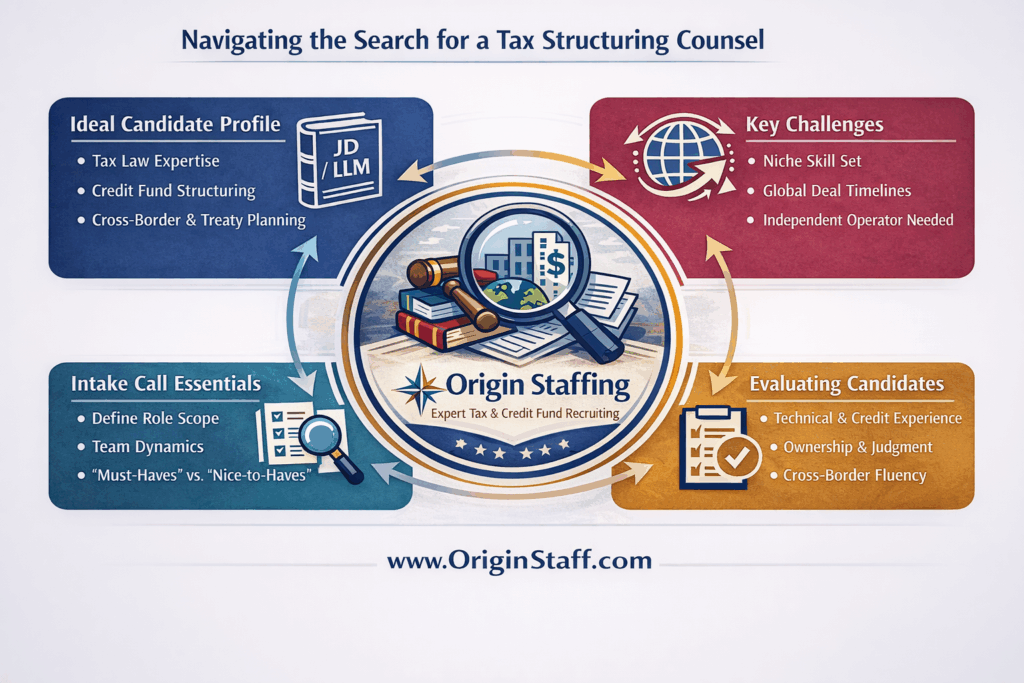 Navigating the Search for a Tax Structuring Counsel

Ideal Candidate Profile
• Tax Law Expertise
• Credit Fund Structuring
• Cross-Border & Treaty Planning

JD / LLM

Key Challenges
• Niche Skill Set
• Global Deal Timelines
• Independent Operator Needed

$

Origin Staffing
Expert Tax & Credit Fund Recruiting

Intake Call Essentials
• Define Role Scope
• Team Dynamics
• "Must-Haves" vs. "Nice-to-Haves"

Evaluating Candidates
• Technical & Credit Experience
• Ownership & Judgment
• Cross-Border Fluency

www.OriginStaff.com