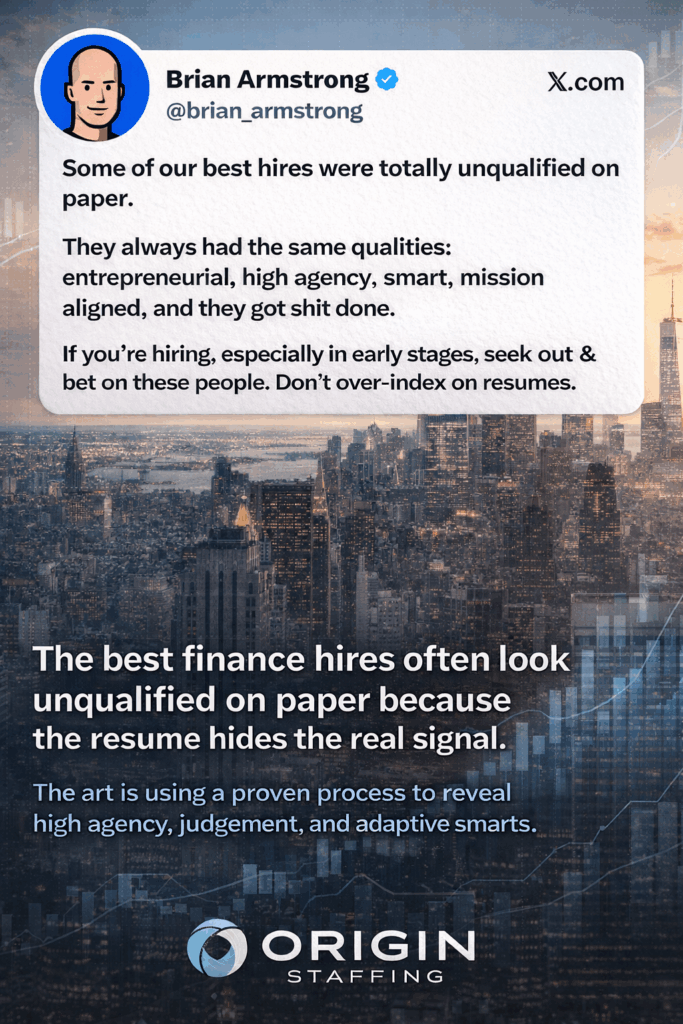 Brian Armstrong
@brian_armstrong
X.com

Some of our best hires were totally unqualified on paper.

They always had the same qualities: entrepreneurial, high agency, smart, mission aligned, and they got shit done.

If you're hiring, especially in early stages, seek out & bet on these people. Don't over-index on resumes.

The best finance hires often look unqualified on paper because the resume hides the real signal.

The art is using a proven process to reveal high agency, judgement, and adaptive smarts.

ORIGIN
STAFFING